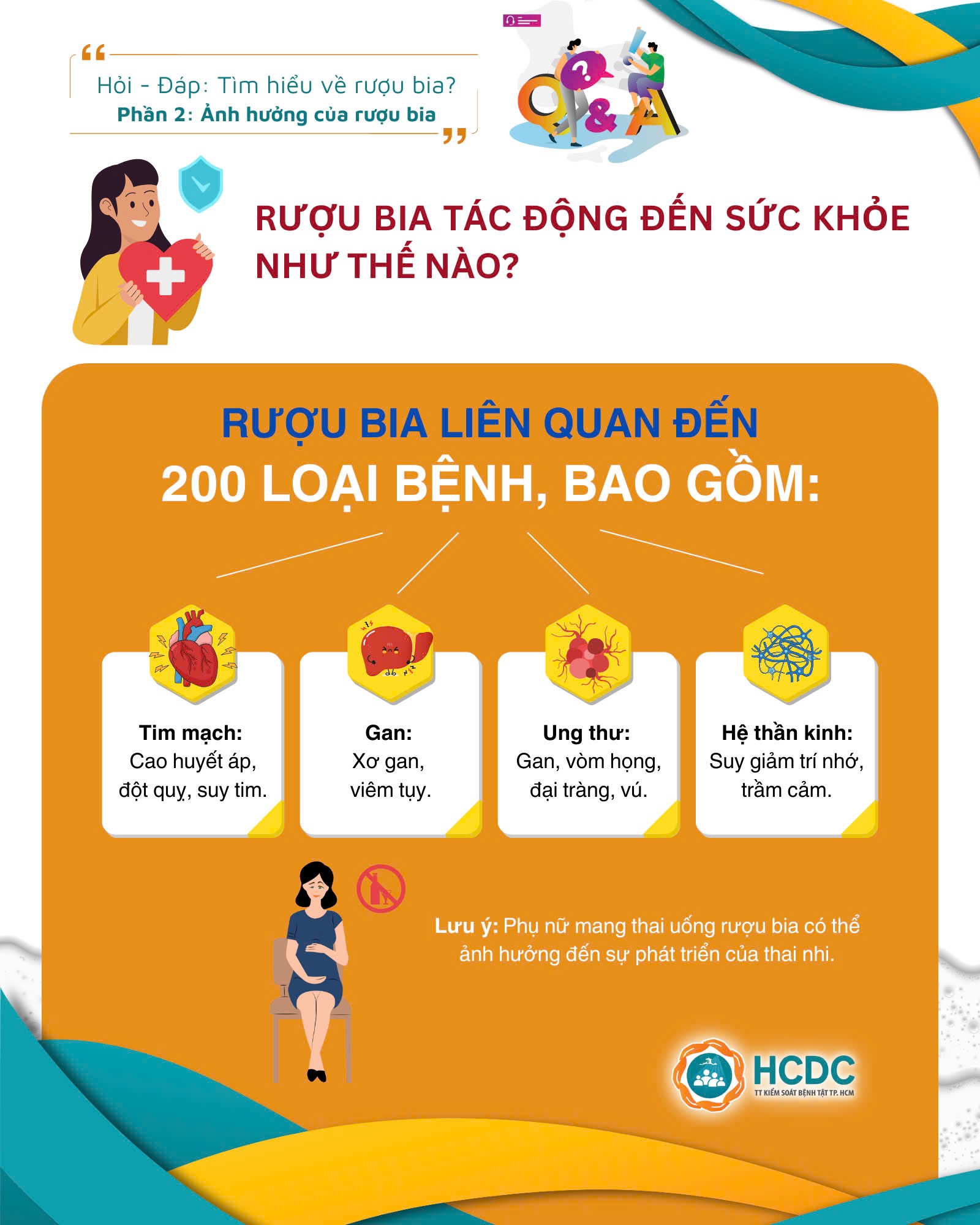 Hỏi - Đáp: Tìm hiểu về rượu bia?
Phần 2: Ảnh hưởng của rượu bia

Q&A

RƯỢU BIA TÁC ĐỘNG ĐẾN SỨC KHỎE NHƯ THẾ NÀO?

RƯỢU BIA LIÊN QUAN ĐẾN
200 LOẠI BỆNH, BAO GỒM:

Tim mạch:
Cao huyết áp, đột quỵ, suy tim.

Gan:
Xơ gan, viêm tụy.

Ung thư:
Gan, vòm họng, đại tràng, vú.

Hệ thần kinh:
Suy giảm trí nhớ, trầm cảm.

Lưu ý: Phụ nữ mang thai uống rượu bia có thể ảnh hưởng đến sự phát triển của thai nhi.

HCDC
TT KIỂM SOÁT BỆNH TẬT TP. HCM