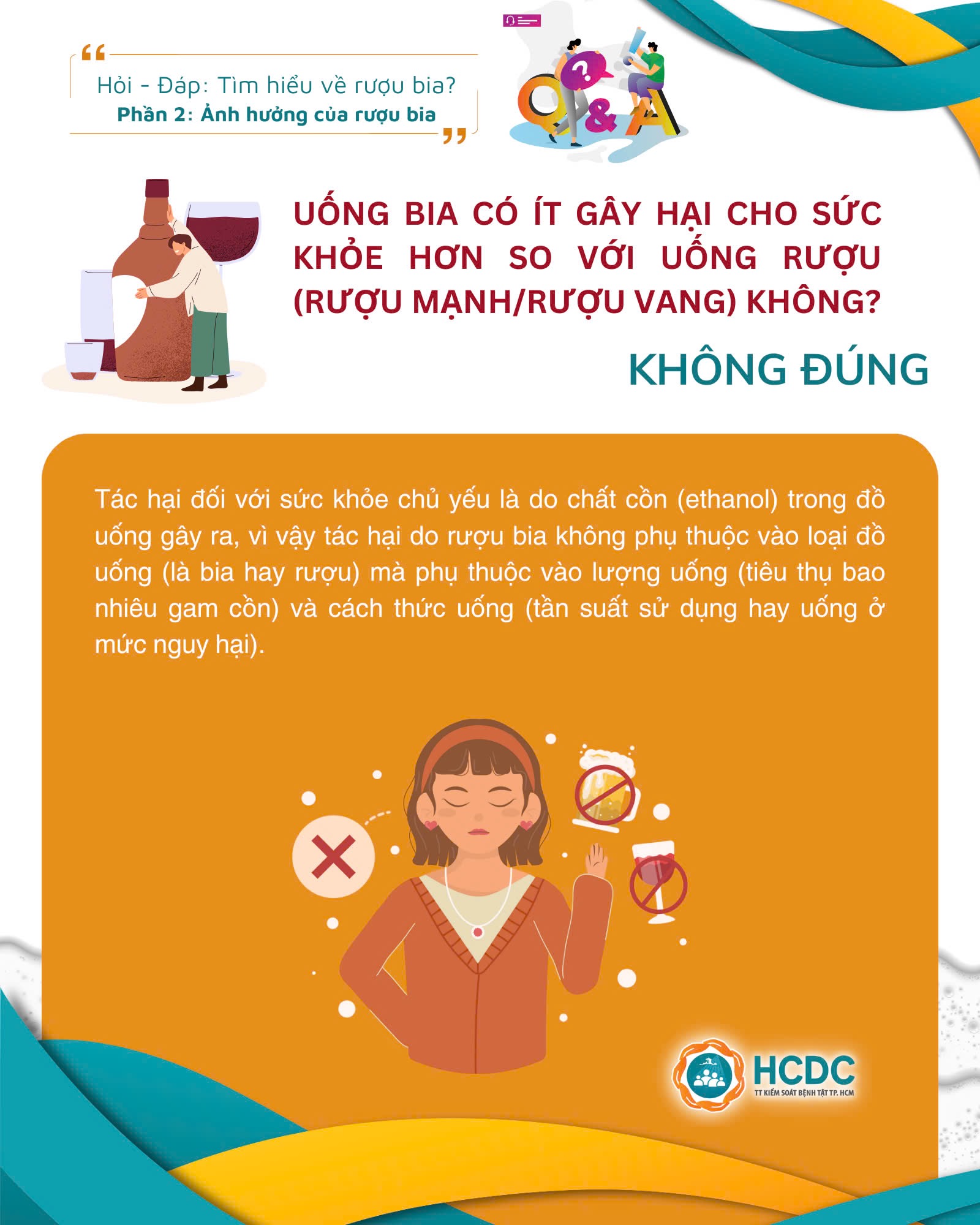 Hỏi - Đáp: Tìm hiểu về rượu bia?
Phần 2: Ảnh hưởng của rượu bia

Q&A

UỐNG BIA CÓ ÍT GÂY HẠI CHO SỨC KHỎE HƠN SO VỚI UỐNG RƯỢU (RƯỢU MẠNH/RƯỢU VANG) KHÔNG?

KHÔNG ĐÚNG

Tác hại đối với sức khỏe chủ yếu là do chất cồn (ethanol) trong đồ uống gây ra, vì vậy tác hại do rượu bia không phụ thuộc vào loại đồ uống (là bia hay rượu) mà phụ thuộc vào lượng uống (tiêu thụ bao nhiêu gam cồn) và cách thức uống (tần suất sử dụng hay uống ở mức nguy hại).

HCDC
TT KIỂM SOÁT BỆNH TẬT TP. HCM