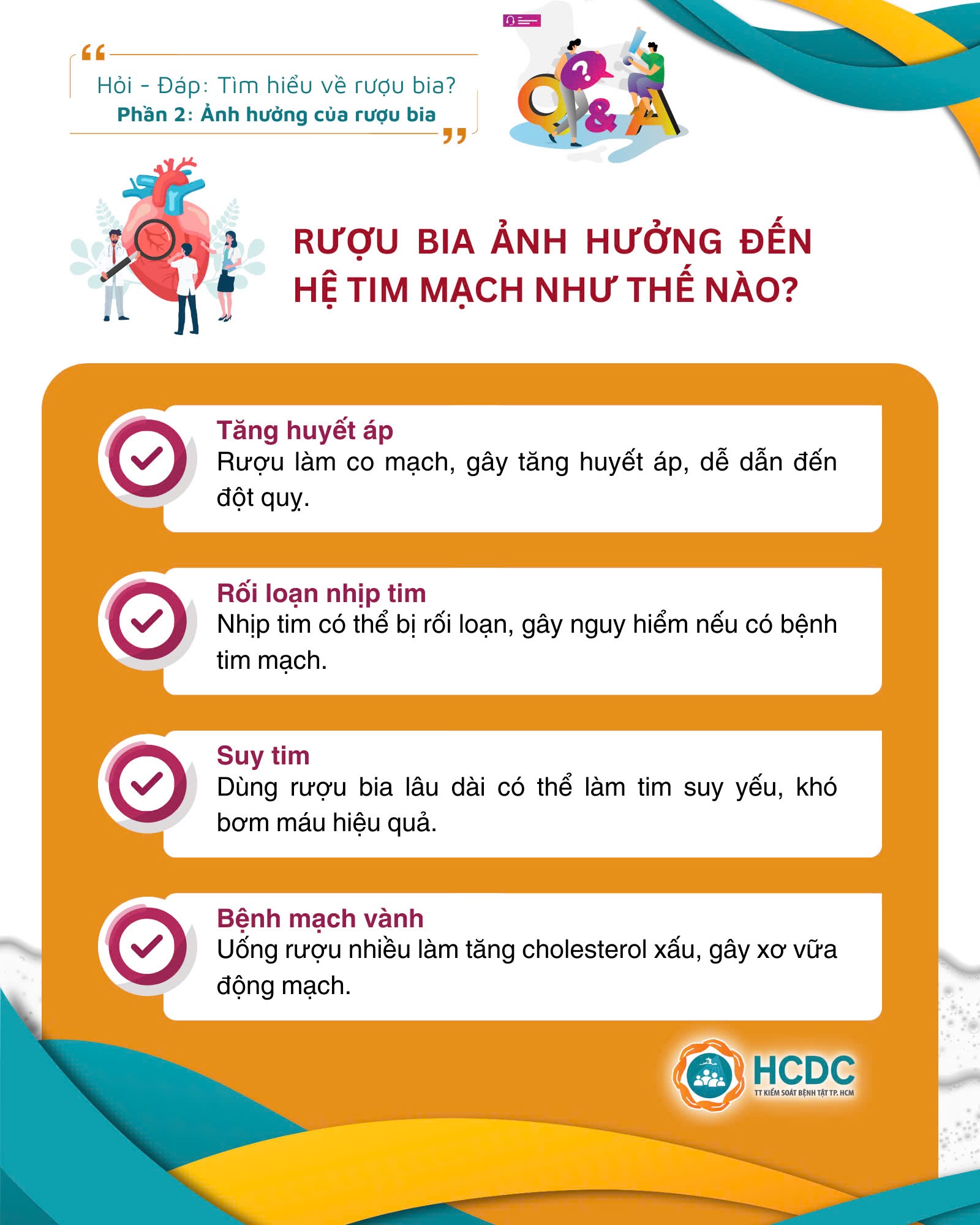 Hỏi - Đáp: Tìm hiểu về rượu bia?
Phần 2: Ảnh hưởng của rượu bia

Q&A

RƯỢU BIA ẢNH HƯỞNG ĐẾN HỆ TIM MẠCH NHƯ THẾ NÀO?

Tăng huyết áp
Rượu làm co mạch, gây tăng huyết áp, dễ dẫn đến đột quỵ.

Rối loạn nhịp tim
Nhịp tim có thể bị rối loạn, gây nguy hiểm nếu có bệnh tim mạch.

Suy tim
Dùng rượu bia lâu dài có thể làm tim suy yếu, khó bơm máu hiệu quả.

Bệnh mạch vành
Uống rượu nhiều làm tăng cholesterol xấu, gây xơ vữa động mạch.

HCDC
TT KIỂM SOÁT BỆNH TẬT TP. HCM