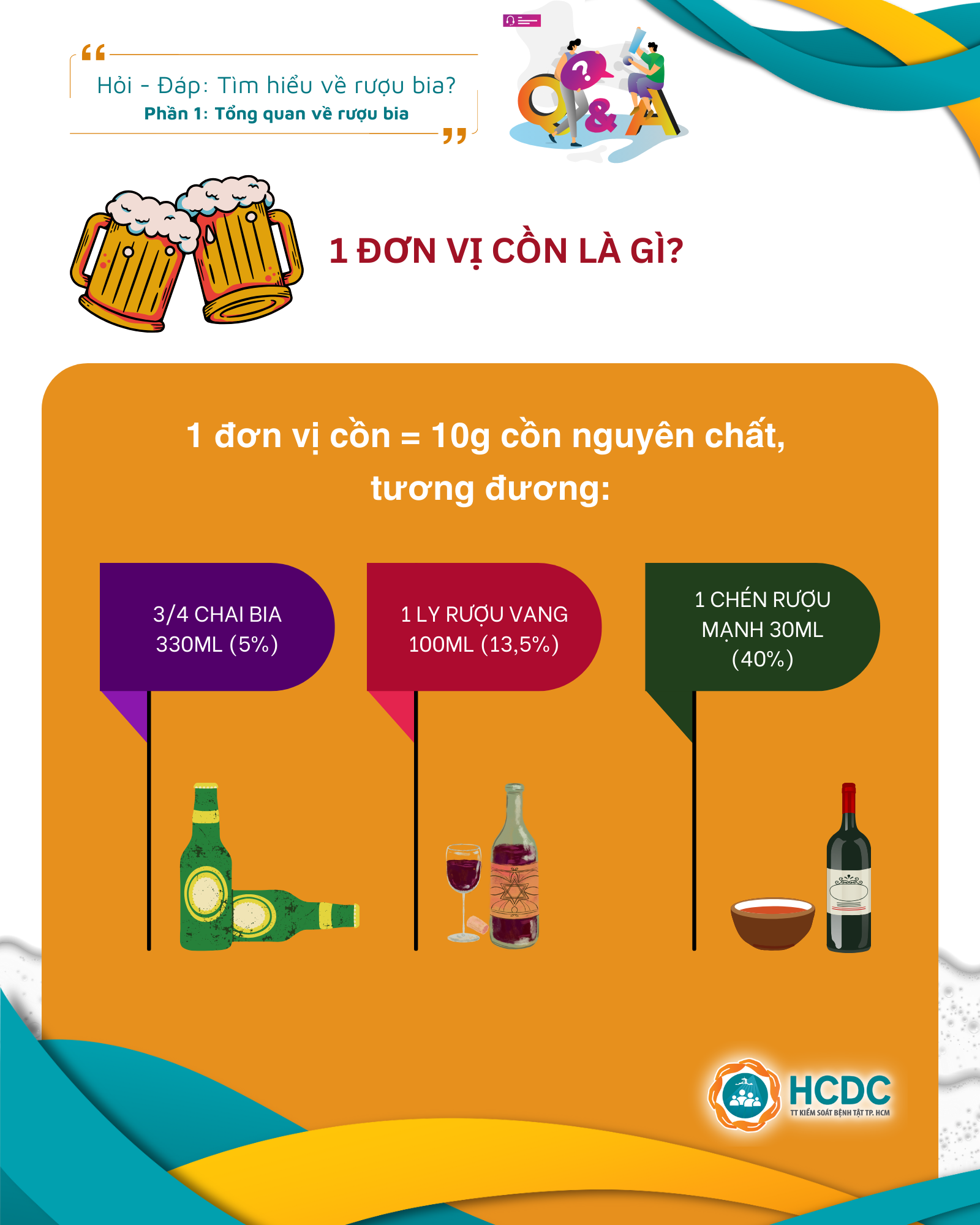 Hỏi - Đáp: Tìm hiểu về rượu bia?
Phần 1: Tổng quan về rượu bia

Q&A

1 ĐƠN VỊ CỒN LÀ GÌ?

1 đơn vị cồn = 10g cồn nguyên chất, tương đương:

3/4 CHAI BIA 330ML (5%)

1 LY RƯỢU VANG 100ML (13,5%)

1 CHÉN RƯỢU MẠNH 30ML (40%)

HCDC
TT KIỂM SOÁT BỆNH TẬT TP. HCM