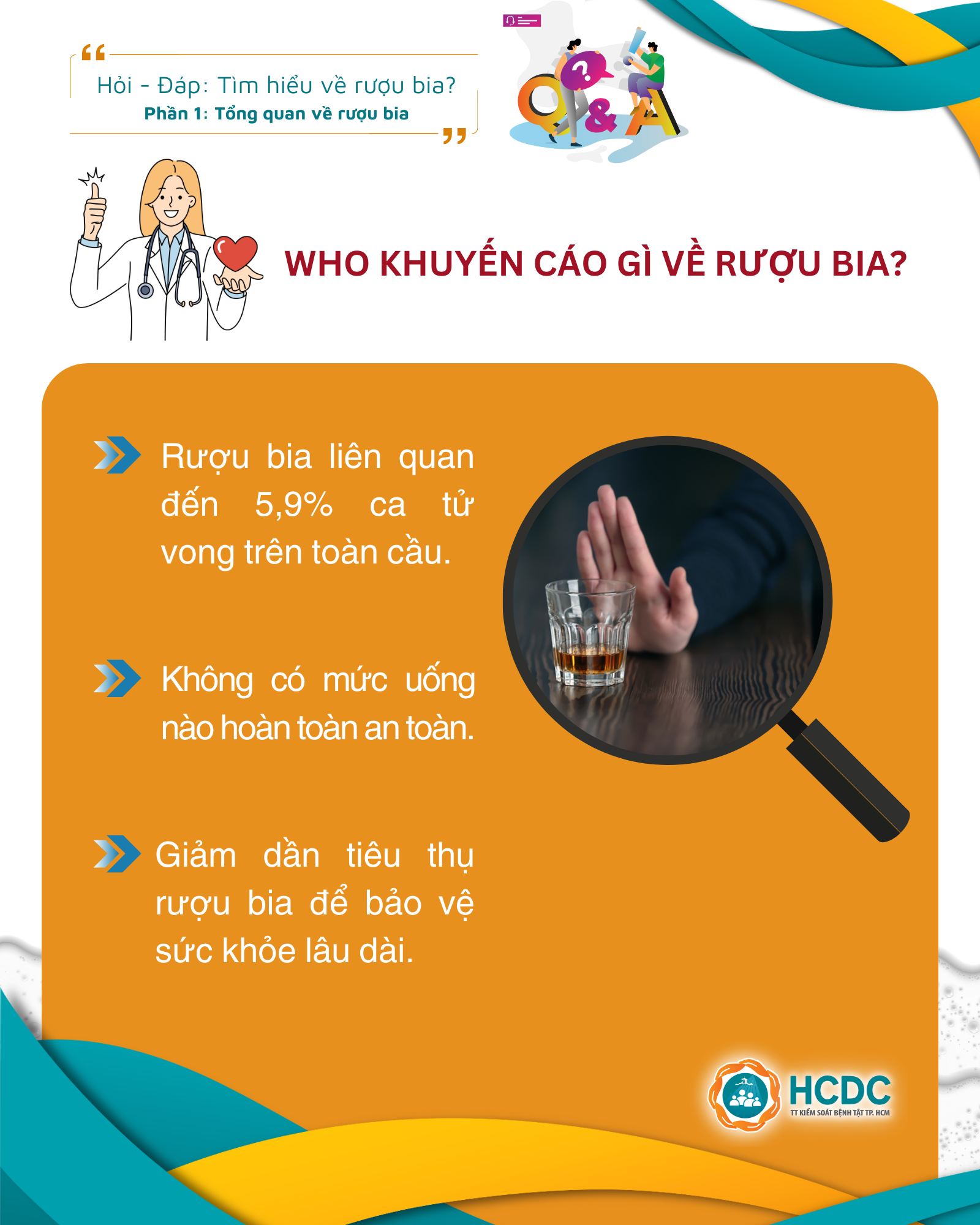 Hỏi - Đáp: Tìm hiểu về rượu bia?
Phần 1: Tổng quan về rượu bia

Q&A

WHO KHUYẾN CÁO GÌ VỀ RƯỢU BIA?

Rượu bia liên quan đến 5,9% ca tử vong trên toàn cầu.

Không có mức uống nào hoàn toàn an toàn.

Giảm dần tiêu thụ rượu bia để bảo vệ sức khỏe lâu dài.

HCDC
TT KIỂM SOÁT BỆNH TẬT TP. HCM