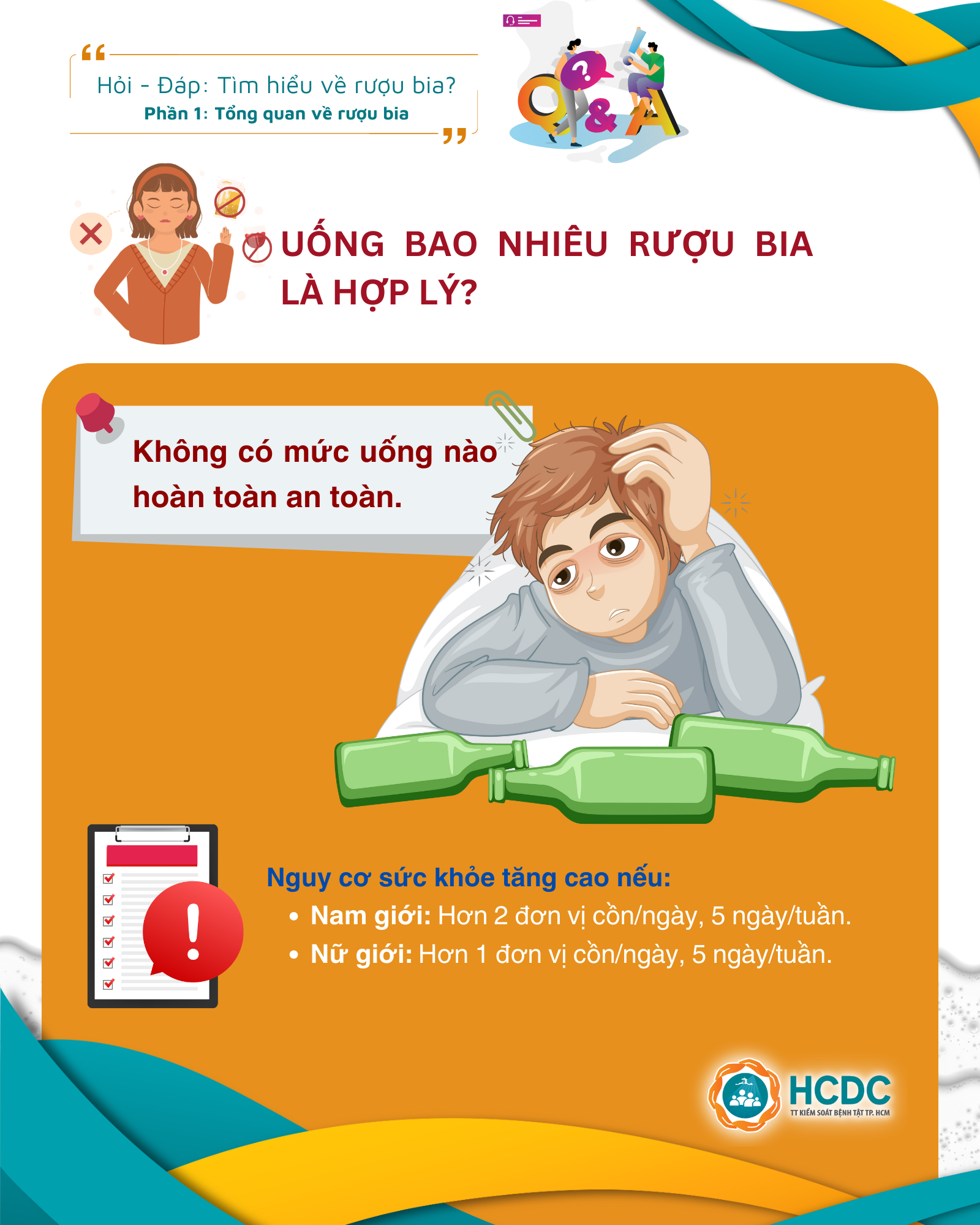 Hỏi - Đáp: Tìm hiểu về rượu bia?
Phần 1: Tổng quan về rượu bia

Q&A

UỐNG BAO NHIÊU RƯỢU BIA LÀ HỢP LÝ?

Không có mức uống nào hoàn toàn an toàn.

Nguy cơ sức khỏe tăng cao nếu:
• Nam giới: Hơn 2 đơn vị cồn/ngày, 5 ngày/tuần.
• Nữ giới: Hơn 1 đơn vị cồn/ngày, 5 ngày/tuần.

HCDC
TT KIỂM SOÁT BỆNH TẬT TP. HCM