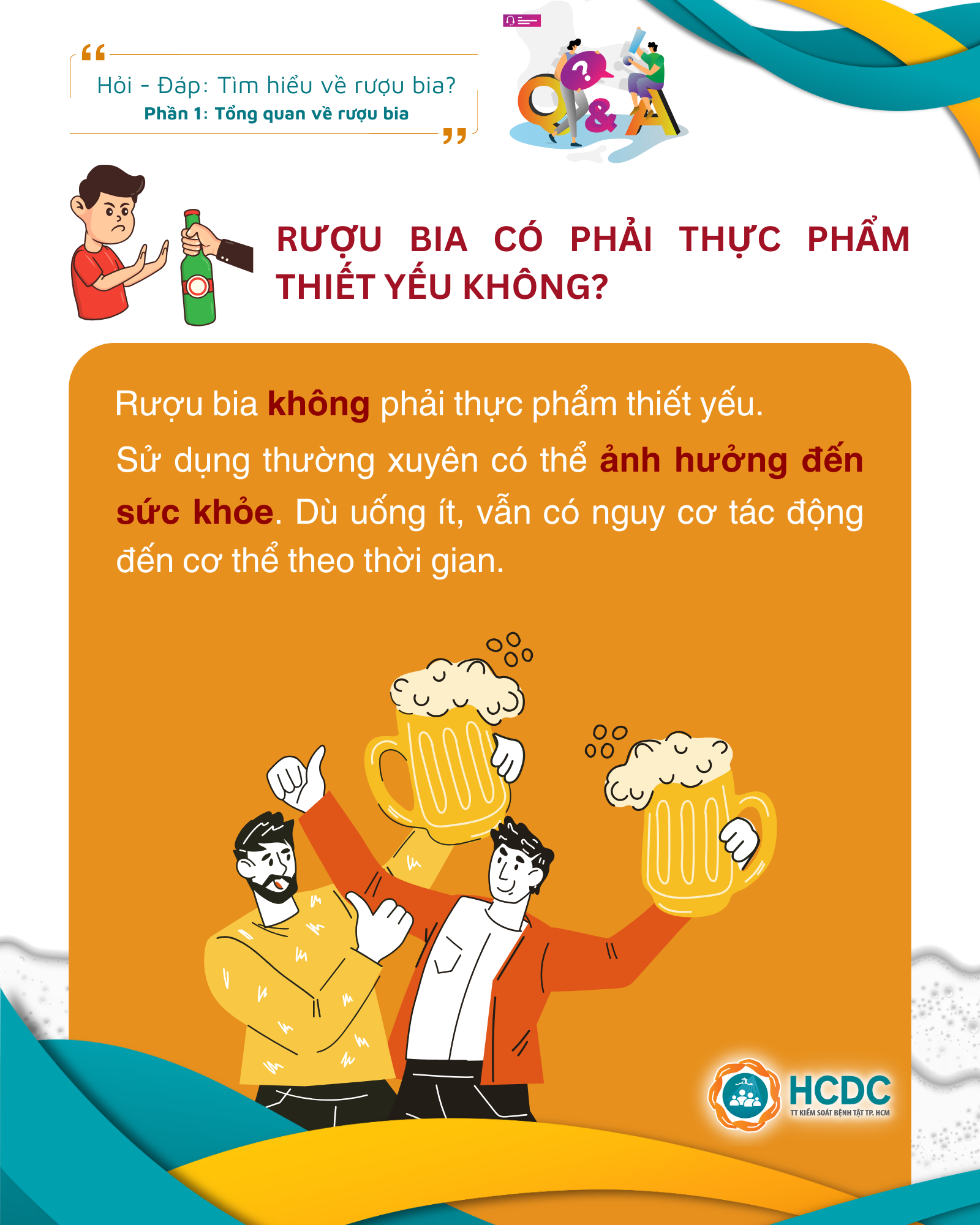 Hỏi - Đáp: Tìm hiểu về rượu bia?
Phần 1: Tổng quan về rượu bia

Q&A

RƯỢU BIA CÓ PHẢI THỰC PHẨM THIẾT YẾU KHÔNG?

Rượu bia không phải thực phẩm thiết yếu.
Sử dụng thường xuyên có thể ảnh hưởng đến sức khỏe. Dù uống ít, vẫn có nguy cơ tác động đến cơ thể theo thời gian.

HCDC
TT KIỂM SOÁT BỆNH TẬT TP. HCM