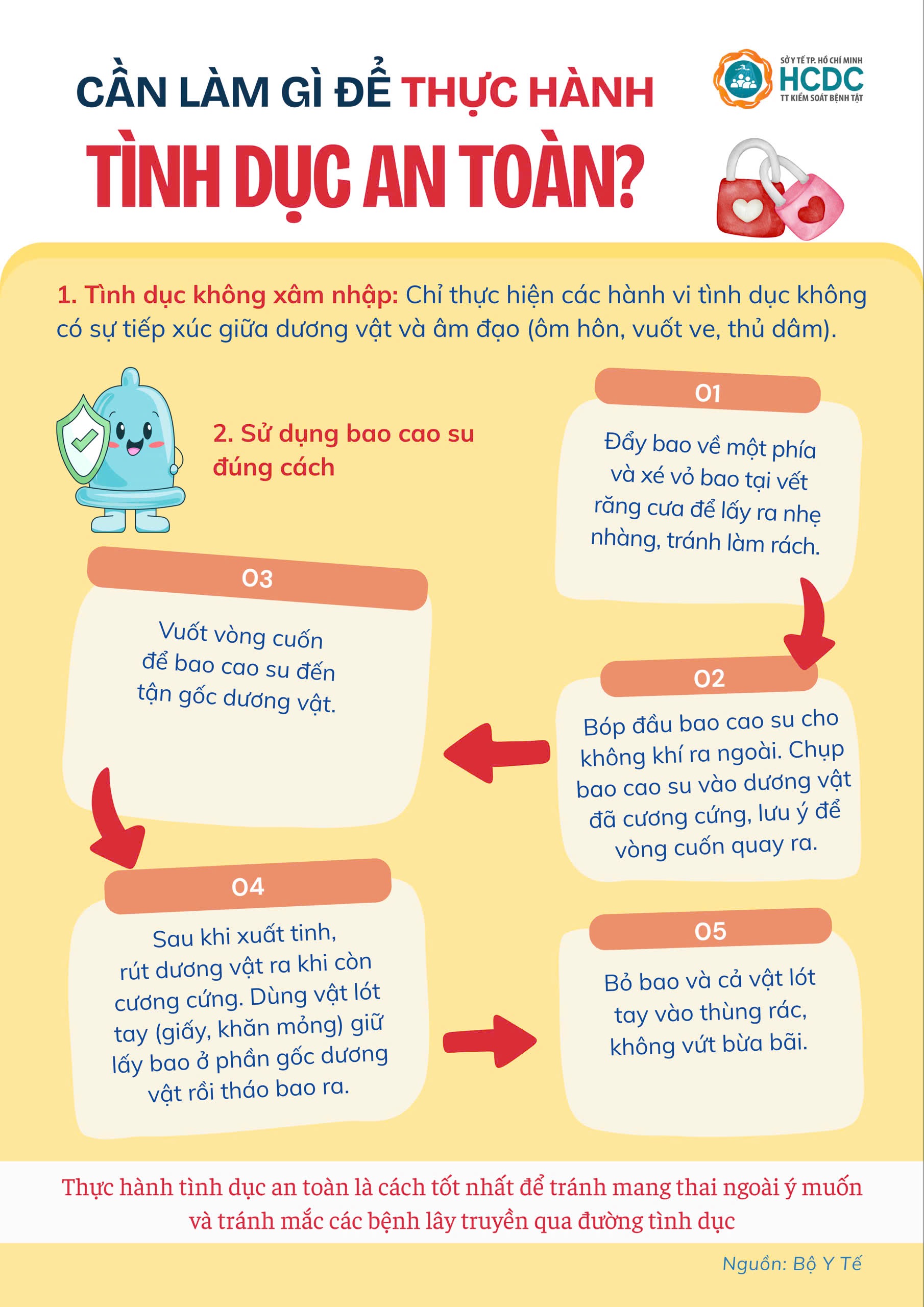 CẦN LÀM GÌ ĐỂ THỰC HÀNH
TÌNH DỤC AN TOÀN?

SỞ Y TẾ TP. HỒ CHÍ MINH
HCDC
TT KIỂM SOÁT BỆNH TẬT

1. Tình dục không xâm nhập: Chỉ thực hiện các hành vi tình dục không có sự tiếp xúc giữa dương vật và âm đạo (ôm hôn, vuốt ve, thủ dâm).

2. Sử dụng bao cao su đúng cách

01
Đẩy bao về một phía và xé vỏ bao tại vết răng cưa để lấy ra nhẹ nhàng, tránh làm rách.

02
Bóp đầu bao cao su cho không khí ra ngoài. Chụp bao cao su vào dương vật đã cương cứng, lưu ý để vòng cuốn quay ra.

03
Vuốt vòng cuốn để bao cao su đến tận gốc dương vật.

04
Sau khi xuất tinh, rút dương vật ra khi còn cương cứng. Dùng vật lót tay (giấy, khăn mỏng) giữ lấy bao ở phần gốc dương vật rồi tháo bao ra.

05
Bỏ bao và cả vật lót tay vào thùng rác, không vứt bừa bãi.

Thực hành tình dục an toàn là cách tốt nhất để tránh mang thai ngoài ý muốn và tránh mắc các bệnh lây truyền qua đường tình dục

Nguồn: Bộ Y Tế