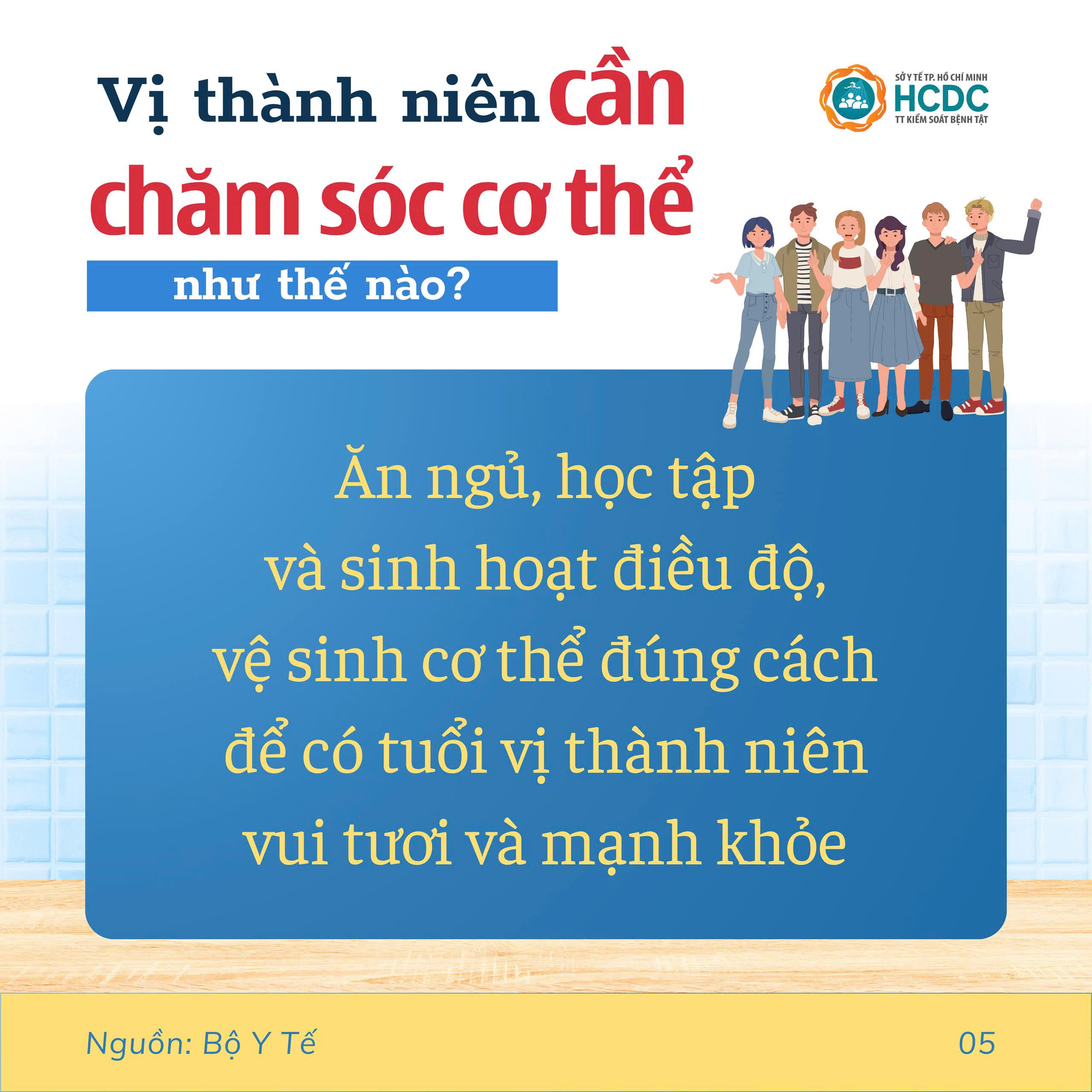 Vị thành niên cần chăm sóc cơ thể như thế nào?

SỞ Y TẾ TP. HỒ CHÍ MINH
HCDC
TT KIỂM SOÁT BỆNH TẬT

Ăn ngủ, học tập và sinh hoạt điều độ, vệ sinh cơ thể đúng cách để có tuổi vị thành niên vui tươi và mạnh khỏe

Nguồn: Bộ Y Tế

05