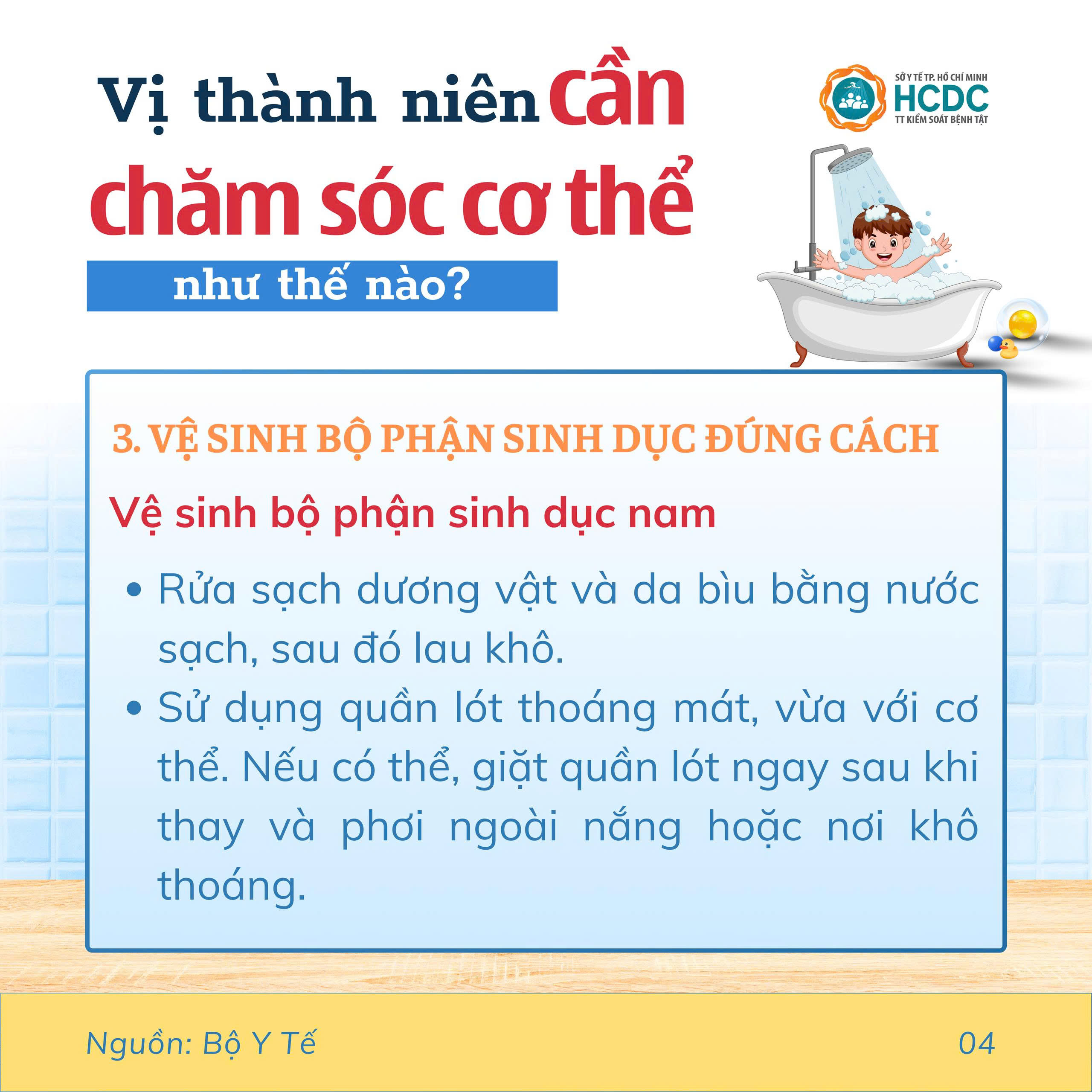 Vị thành niên cần chăm sóc cơ thể

như thế nào?

SỞ Y TẾ TP. HỒ CHÍ MINH
HCDC
TT KIỂM SOÁT BỆNH TẬT

3. VỆ SINH BỘ PHẬN SINH DỤC ĐÚNG CÁCH

Vệ sinh bộ phận sinh dục nam

• Rửa sạch dương vật và da bìu bằng nước sạch, sau đó lau khô.

• Sử dụng quần lót thoáng mát, vừa với cơ thể. Nếu có thể, giặt quần lót ngay sau khi thay và phơi ngoài nắng hoặc nơi khô thoáng.

Nguồn: Bộ Y Tế

04