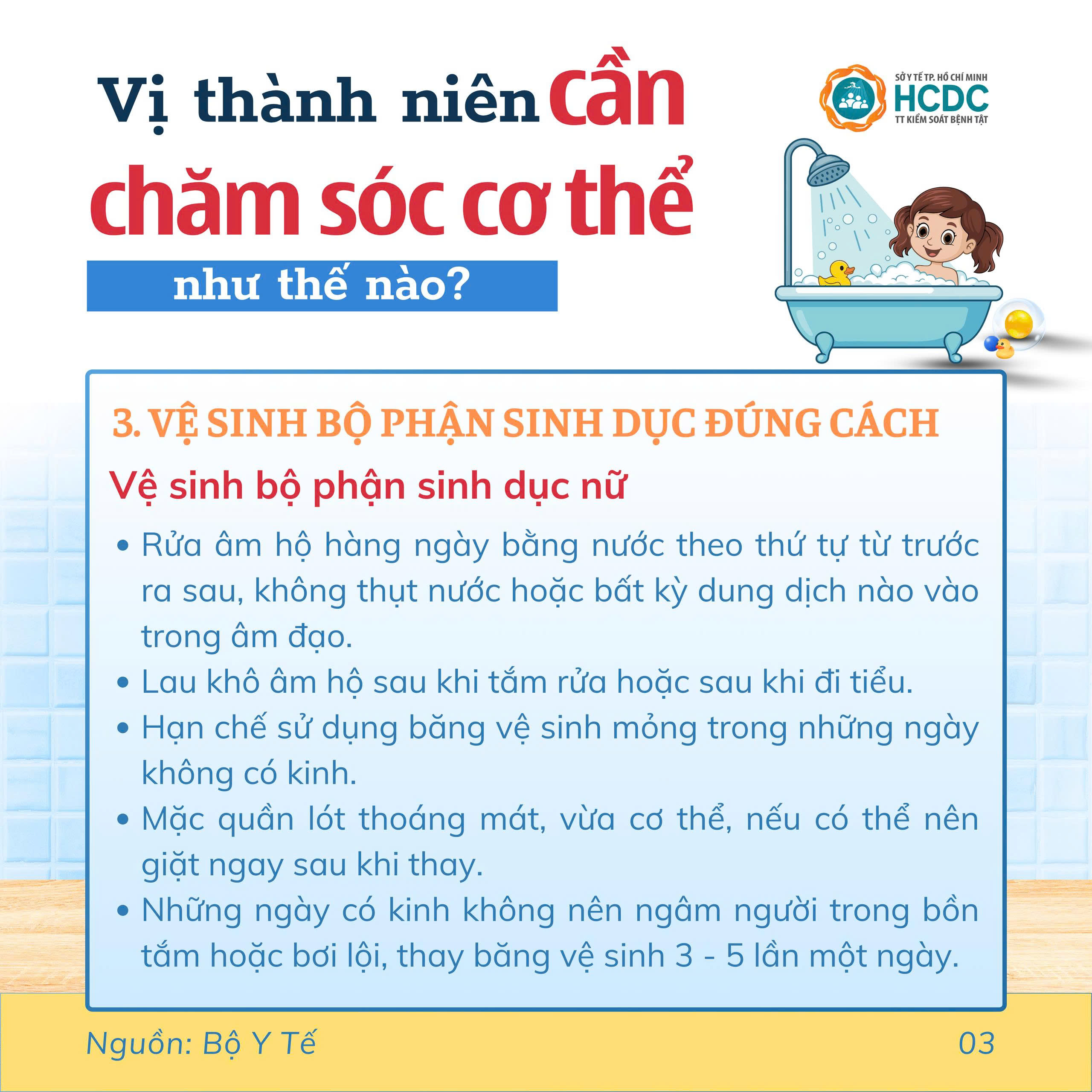 Vị thành niên cần chăm sóc cơ thể như thế nào?

SỞ Y TẾ TP. HỒ CHÍ MINH
HCDC
TT KIỂM SOÁT BỆNH TẬT

3. VỆ SINH BỘ PHẬN SINH DỤC ĐÚNG CÁCH

Vệ sinh bộ phận sinh dục nữ

• Rửa âm hộ hàng ngày bằng nước theo thứ tự từ trước ra sau, không thụt nước hoặc bất kỳ dung dịch nào vào trong âm đạo.
• Lau khô âm hộ sau khi tắm rửa hoặc sau khi đi tiểu.
• Hạn chế sử dụng băng vệ sinh mỏng trong những ngày không có kinh.
• Mặc quần lót thoáng mát, vừa cơ thể, nếu có thể nên giặt ngay sau khi thay.
• Những ngày có kinh không nên ngâm người trong bồn tắm hoặc bơi lội, thay băng vệ sinh 3 - 5 lần một ngày.

Nguồn: Bộ Y Tế

03