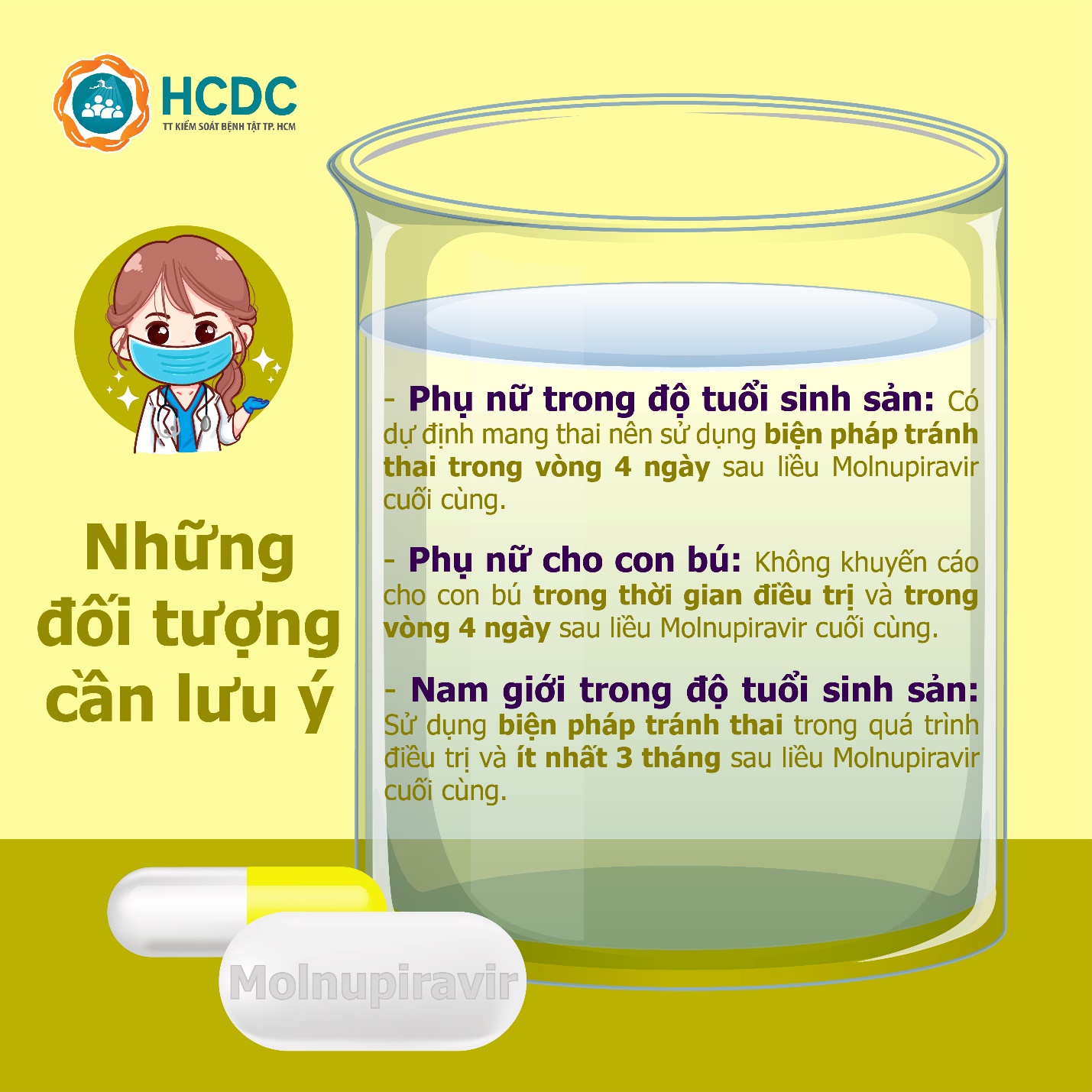 HCDC
TT KIỂM SOÁT BỆNH TẬT TP. HCM

Những đối tượng cần lưu ý

- Phụ nữ trong độ tuổi sinh sản: Có dự định mang thai nên sử dụng biện pháp tránh thai trong vòng 4 ngày sau liều Molnupiravir cuối cùng.

- Phụ nữ cho con bú: Không khuyến cáo cho con bú trong thời gian điều trị và trong vòng 4 ngày sau liều Molnupiravir cuối cùng.

- Nam giới trong độ tuổi sinh sản: Sử dụng biện pháp tránh thai trong quá trình điều trị và ít nhất 3 tháng sau liều Molnupiravir cuối cùng.

Molnupiravir