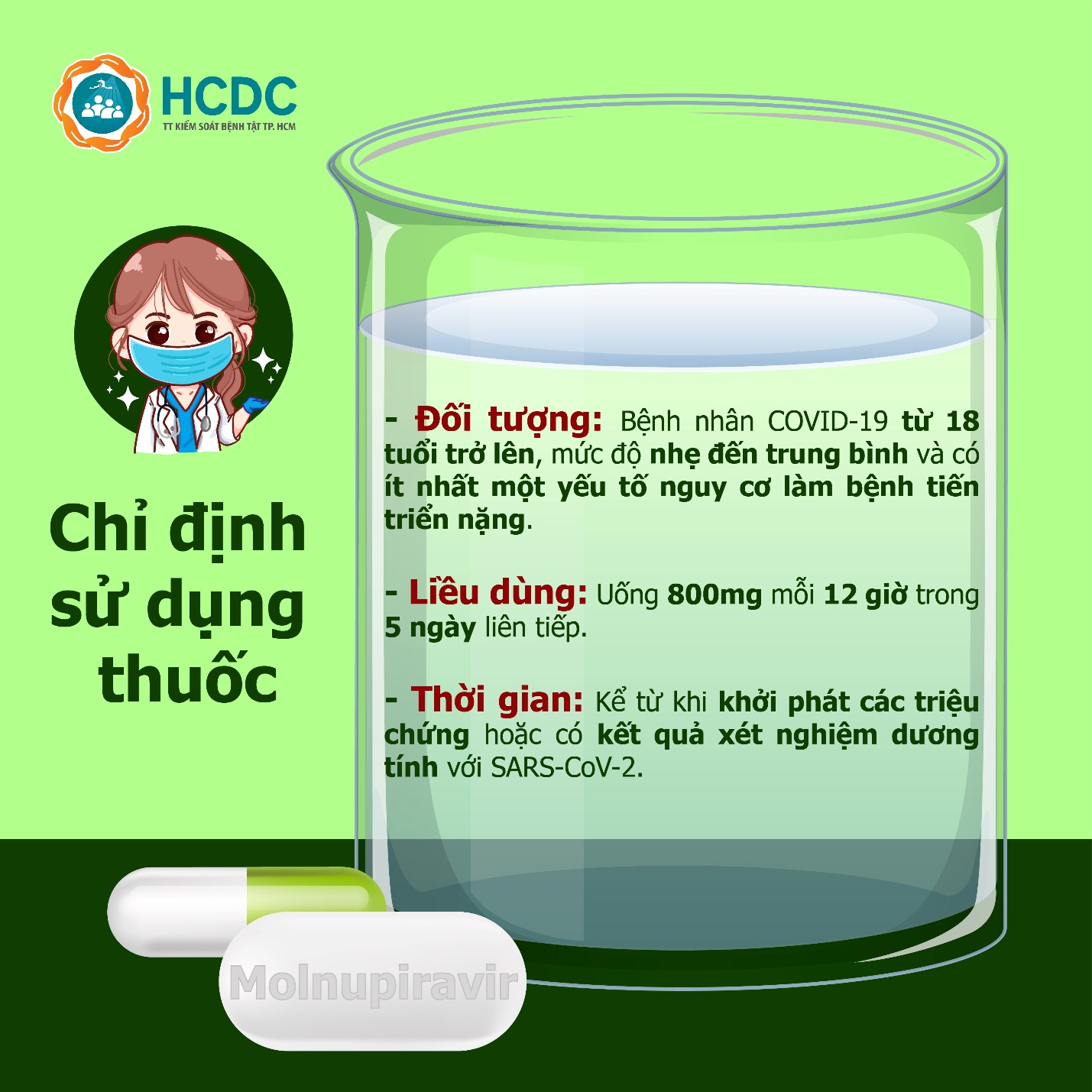 HCDC
TT KIỂM SOÁT BỆNH TẬT TP. HCM

Chỉ định sử dụng thuốc

- Đối tượng: Bệnh nhân COVID-19 từ 18 tuổi trở lên, mức độ nhẹ đến trung bình và có ít nhất một yếu tố nguy cơ làm bệnh tiến triển nặng.

- Liều dùng: Uống 800mg mỗi 12 giờ trong 5 ngày liên tiếp.

- Thời gian: Kể từ khi khởi phát các triệu chứng hoặc có kết quả xét nghiệm dương tính với SARS-CoV-2.

Molnupiravir