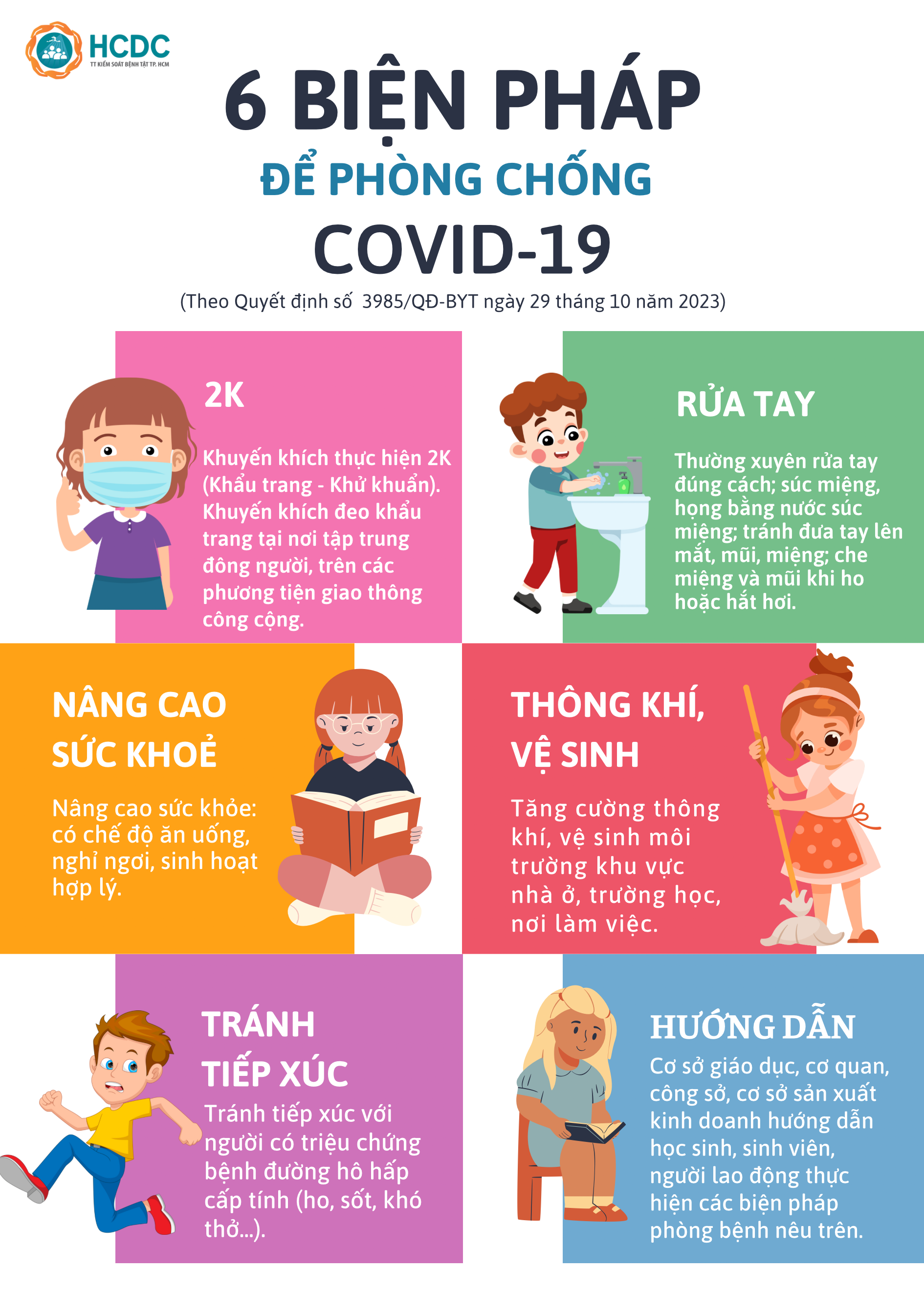 HCDC
TT KIỂM SOÁT BỆNH TẬT TP. HCM

6 BIỆN PHÁP
ĐỂ PHÒNG CHỐNG
COVID-19
(Theo Quyết định số 3985/QĐ-BYT ngày 29 tháng 10 năm 2023)

2K
Khuyến khích thực hiện 2K (Khẩu trang - Khử khuẩn). Khuyến khích đeo khẩu trang tại nơi tập trung đông người, trên các phương tiện giao thông công cộng.

RỬA TAY
Thường xuyên rửa tay đúng cách; súc miệng, họng bằng nước súc miệng; tránh đưa tay lên mắt, mũi, miệng; che miệng và mũi khi ho hoặc hắt hơi.

NÂNG CAO SỨC KHOẺ
Nâng cao sức khỏe: có chế độ ăn uống, nghỉ ngơi, sinh hoạt hợp lý.

THÔNG KHÍ, VỆ SINH
Tăng cường thông khí, vệ sinh môi trường khu vực nhà ở, trường học, nơi làm việc.

TRÁNH TIẾP XÚC
Tránh tiếp xúc với người có triệu chứng bệnh đường hô hấp cấp tính (ho, sốt, khó thở...).

HƯỚNG DẪN
Cơ sở giáo dục, cơ quan, công sở, cơ sở sản xuất kinh doanh hướng dẫn học sinh, sinh viên, người lao động thực hiện các biện pháp phòng bệnh nêu trên.