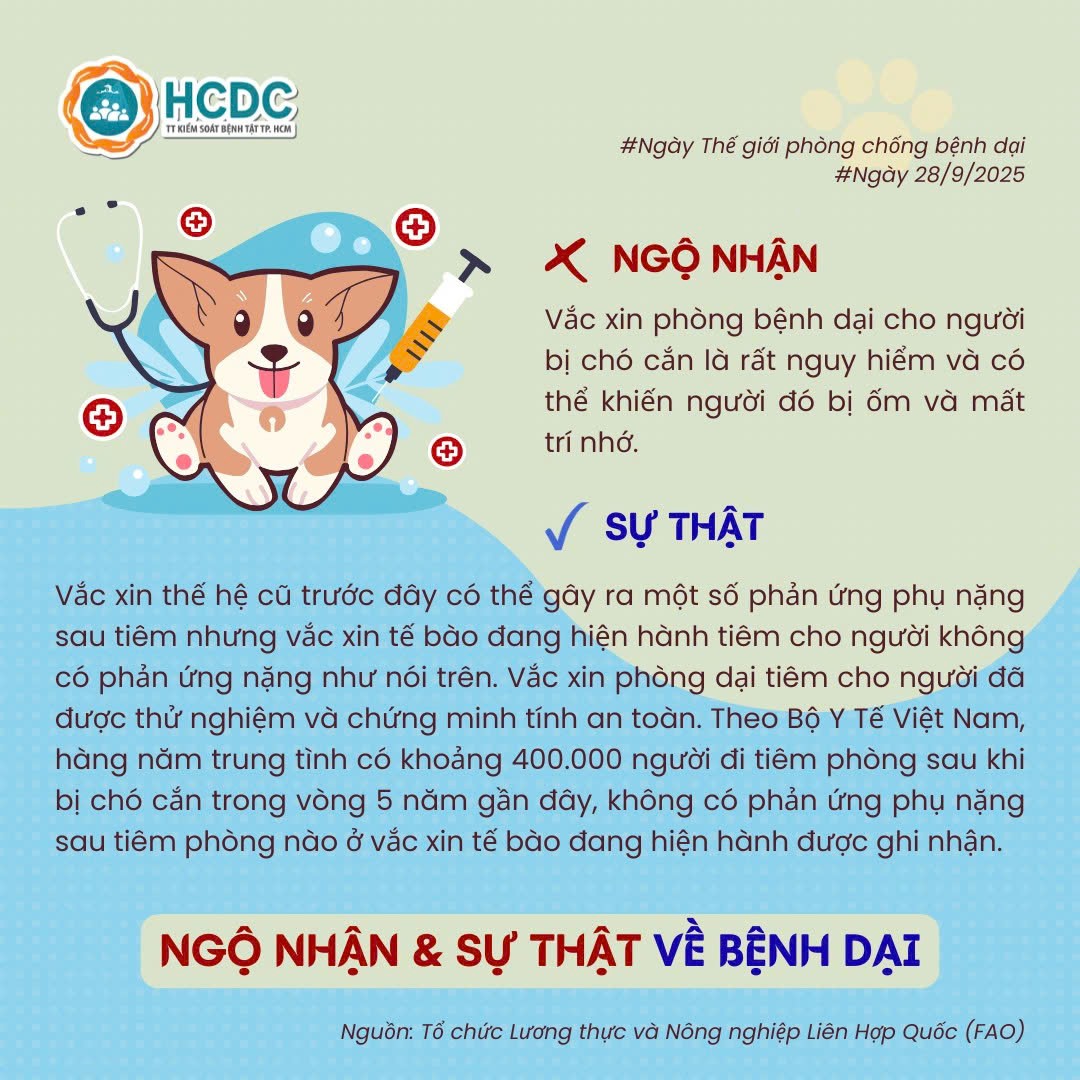 HCDC
TT KIỂM SOÁT BỆNH TẬT TP. HCM

#Ngày Thế giới phòng chống bệnh dại
#Ngày 28/9/2025

NGỘ NHẬN

Vắc xin phòng bệnh dại cho người bị chó cắn là rất nguy hiểm và có thể khiến người đó bị ốm và mất trí nhớ.

SỰ THẬT

Vắc xin thế hệ cũ trước đây có thể gây ra một số phản ứng phụ nặng sau tiêm nhưng vắc xin tế bào đang hiện hành tiêm cho người không có phản ứng nặng như nói trên. Vắc xin phòng dại tiêm cho người đã được thử nghiệm và chứng minh tính an toàn. Theo Bộ Y Tế Việt Nam, hàng năm trung tình có khoảng 400.000 người đi tiêm phòng sau khi bị chó cắn trong vòng 5 năm gần đây, không có phản ứng phụ nặng sau tiêm phòng nào ở vắc xin tế bào đang hiện hành được ghi nhận.

NGỘ NHẬN & SỰ THẬT VỀ BỆNH DẠI

Nguồn: Tổ chức Lương thực và Nông nghiệp Liên Hợp Quốc (FAO)